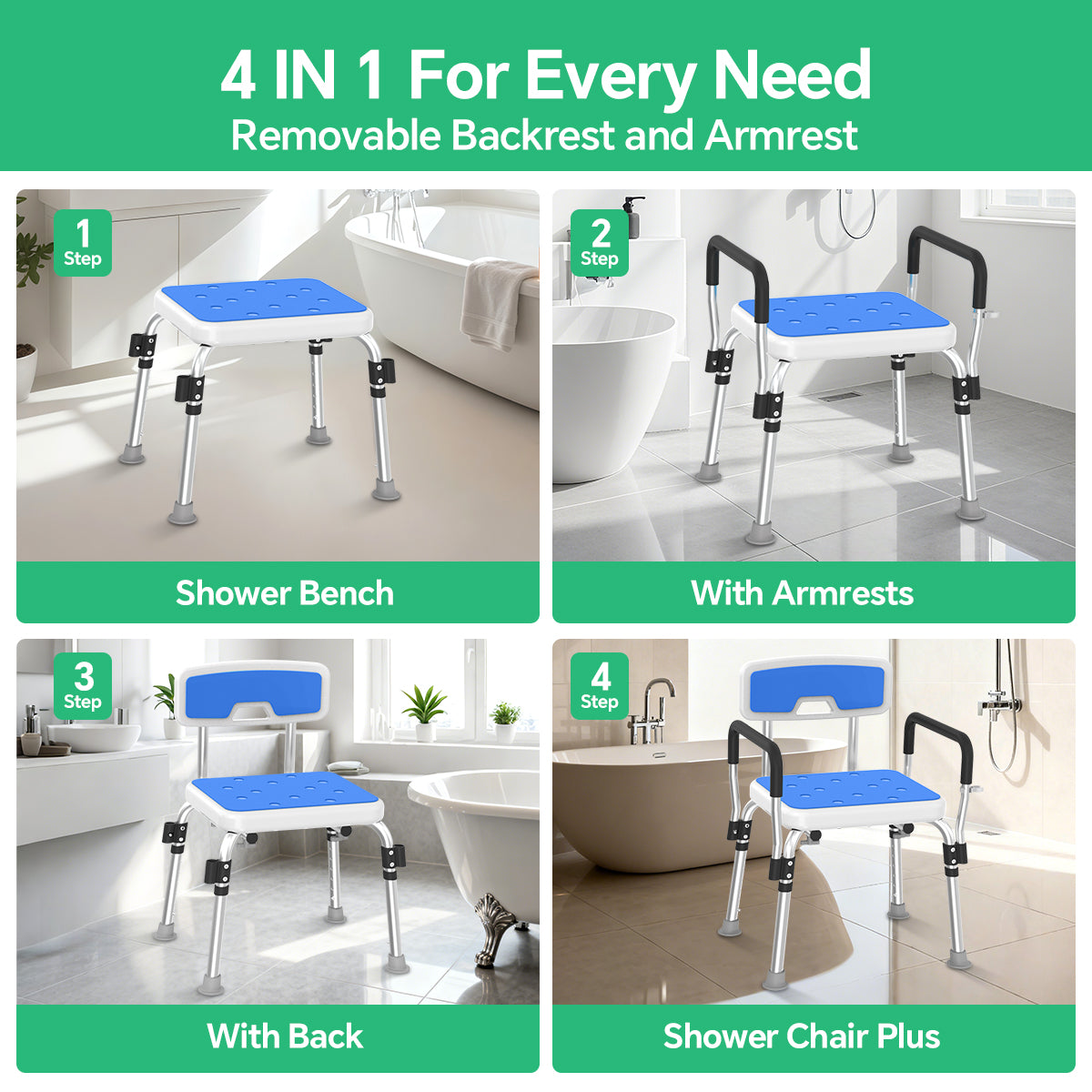 4 IN 1 For Every Need
Removable Backrest and Armrest

1 Step

Shower Bench

2 Step

With Armrests

3 Step

With Back

4 Step

Shower Chair Plus