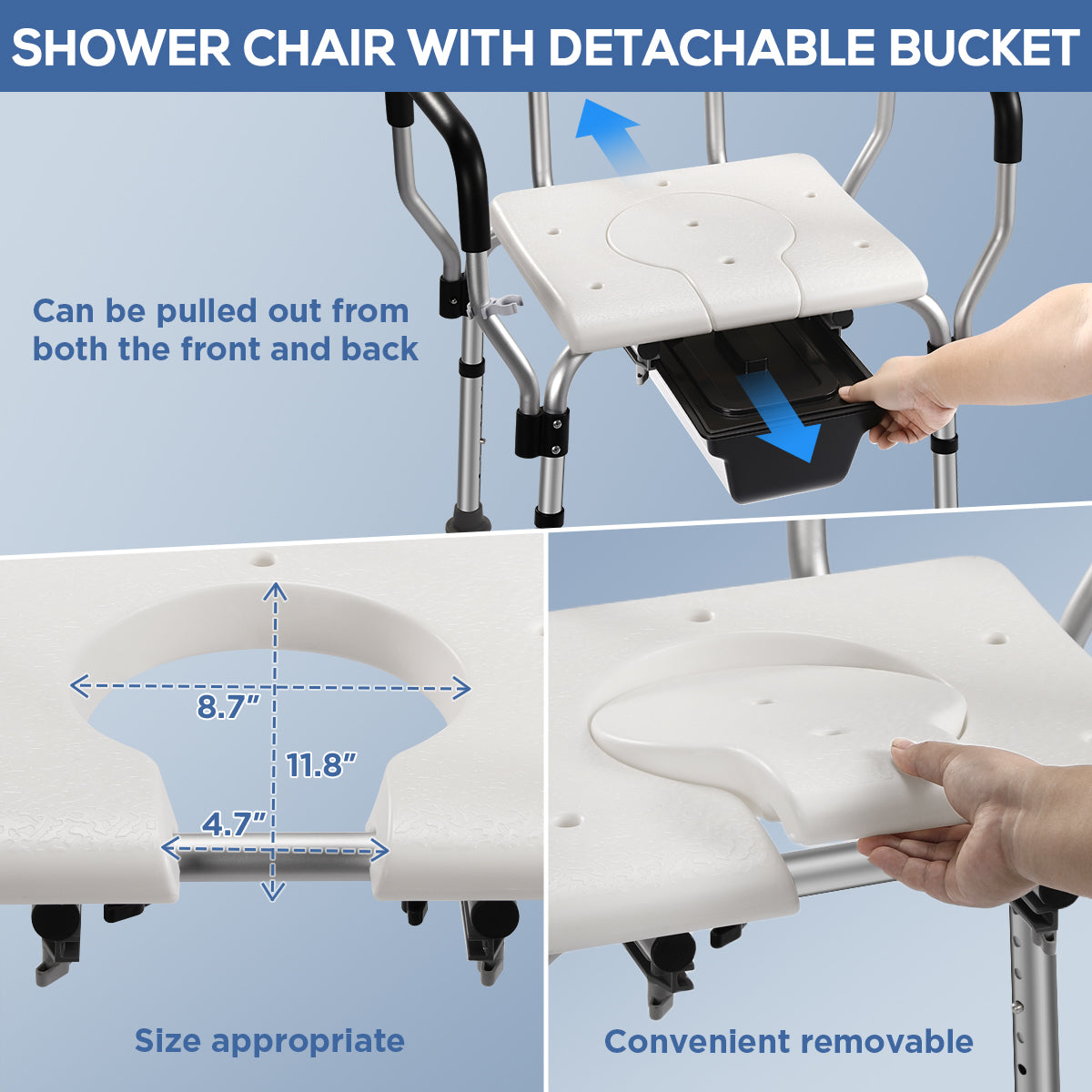 SHOWER CHAIR WITH DETACHABLE BUCKET

Can be pulled out from both the front and back

8.7”

11.8”

4.7”

Size appropriate

Convenient removable