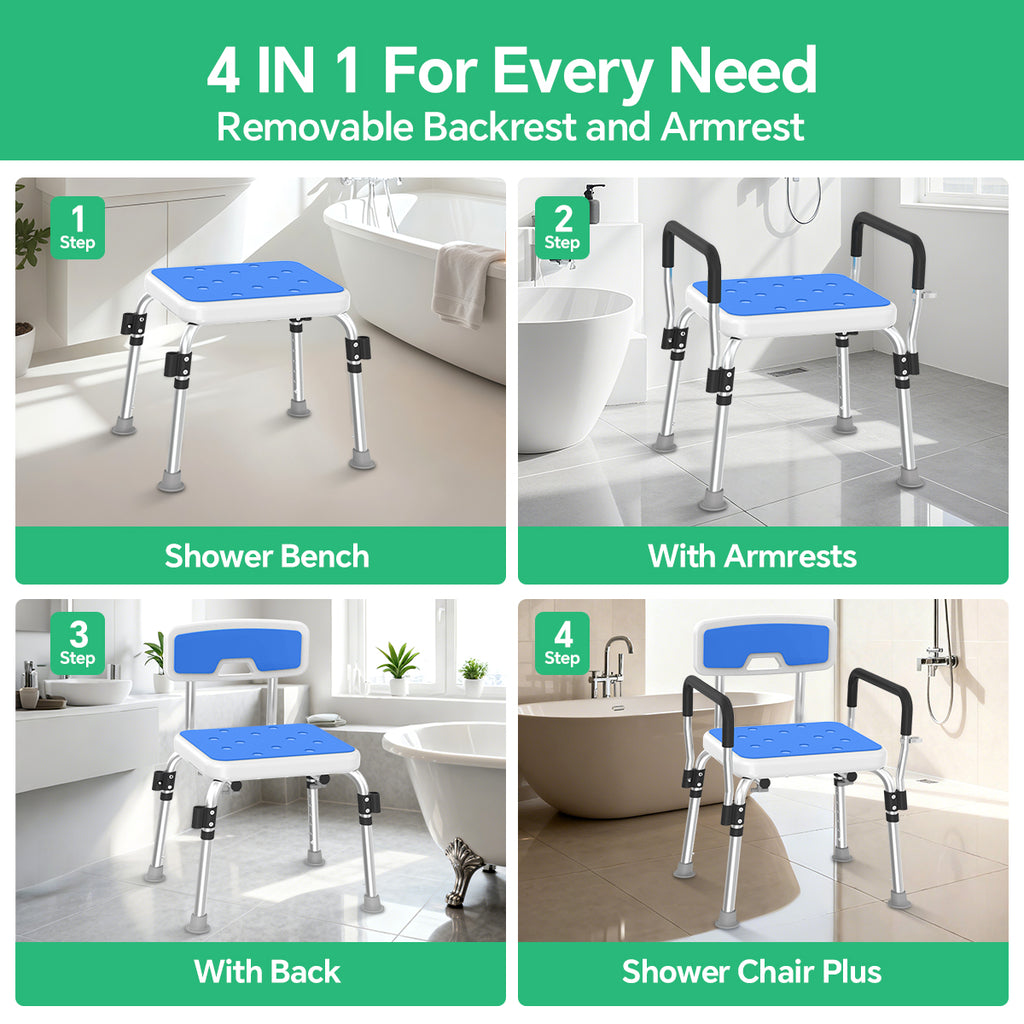 4 IN 1 For Every Need
Removable Backrest and Armrest

1 Step

Shower Bench

2 Step

With Armrests

3 Step

With Back

4 Step

Shower Chair Plus