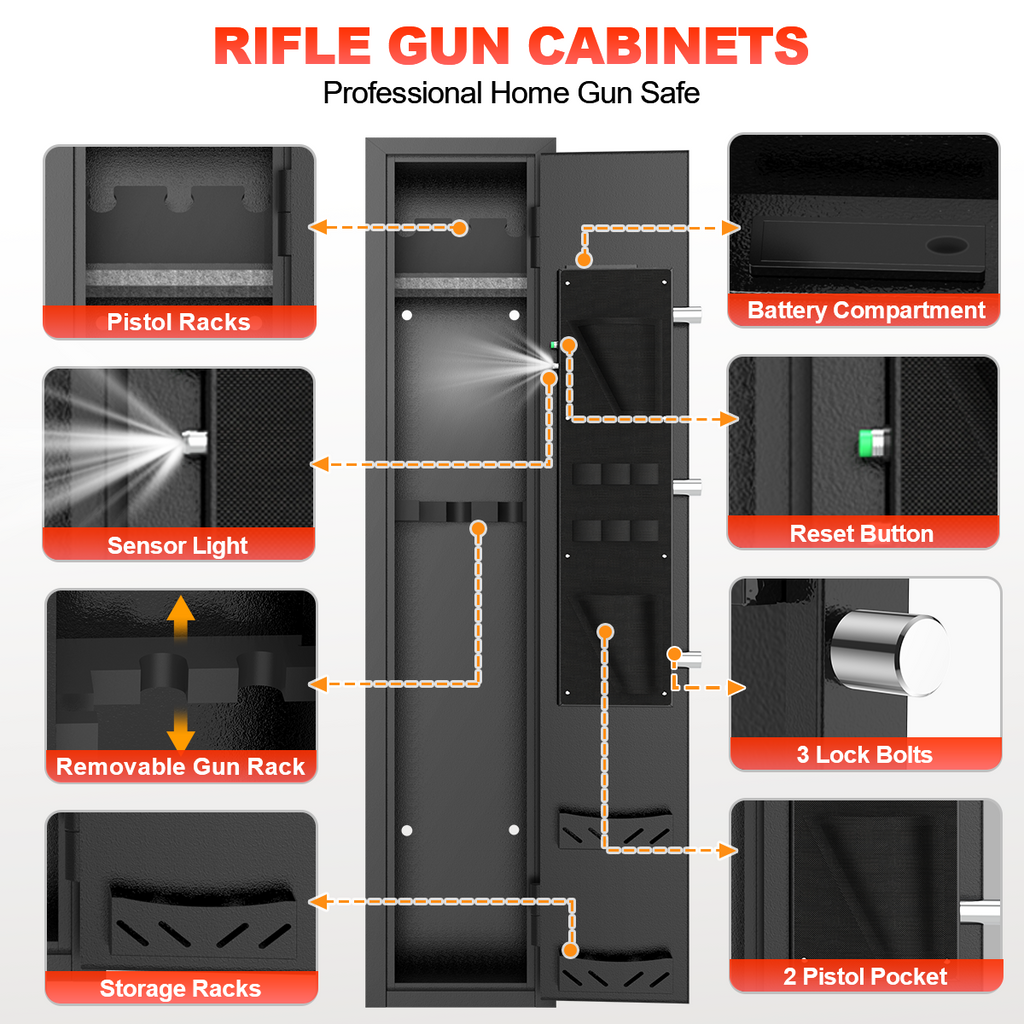 RIFLE GUN CABINETS
Professional Home Gun Safe

Pistol Racks

Sensor Light

Removable Gun Rack

Storage Racks

Battery Compartment

Reset Button

3 Lock Bolts

2 Pistol Pocket