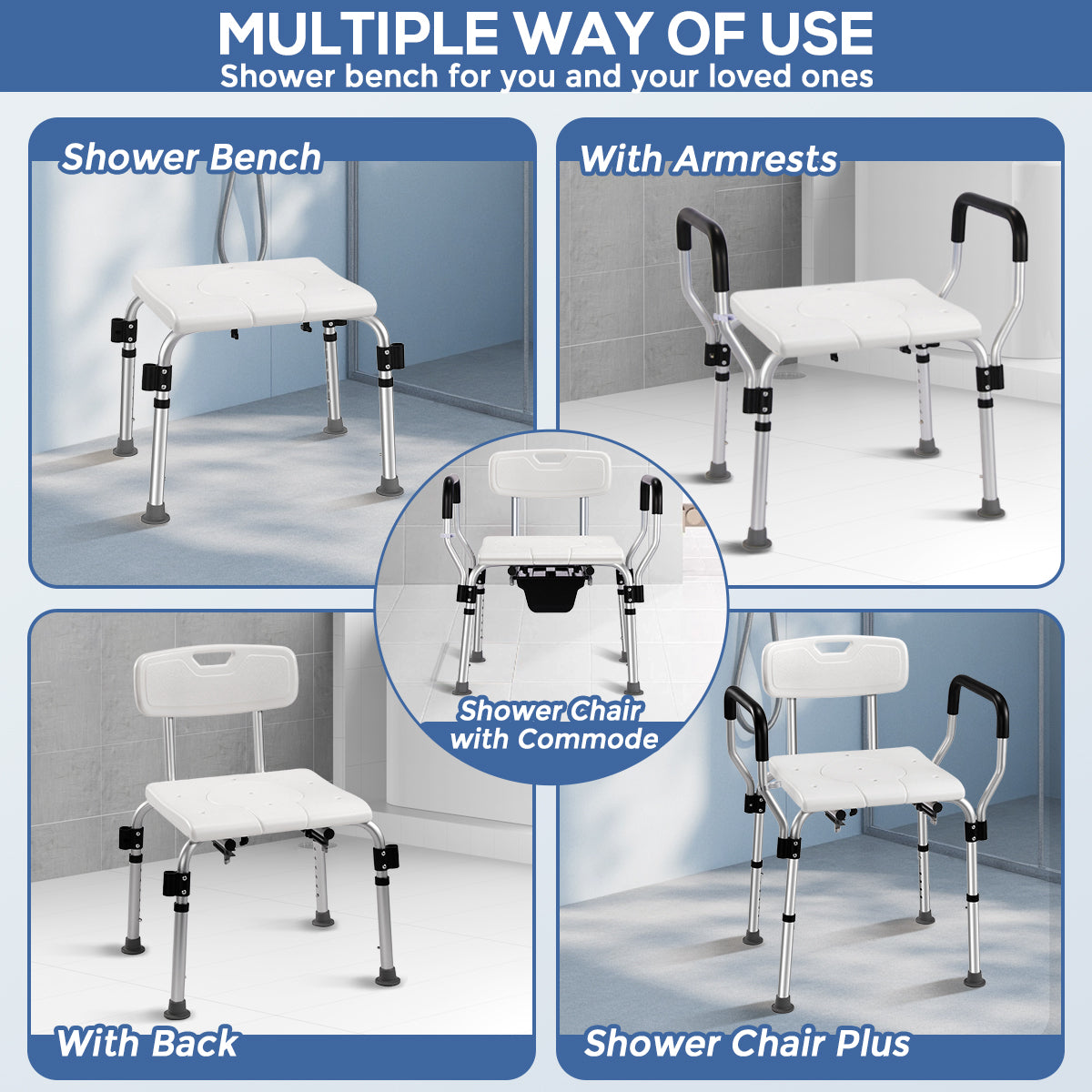 MULTIPLE WAY OF USE
Shower bench for you and your loved ones

Shower Bench

With Armrests

Shower Chair with Commode

With Back

Shower Chair Plus