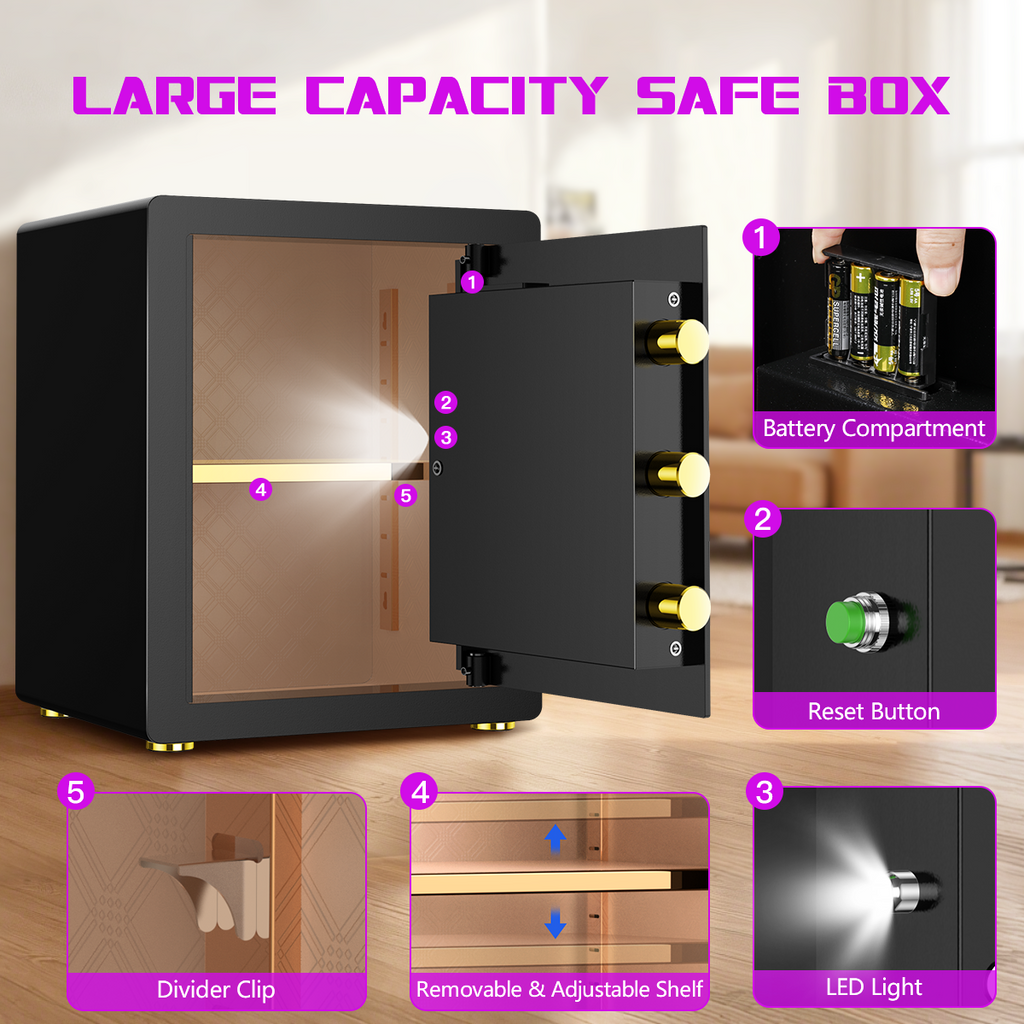 LARGE CAPACITY SAFE BOX

1

2

3

4

5

1

SUPERCELL

Battery Compartment

2

Reset Button

5

Divider Clip

4

Removable & Adjustable Shelf

3

LED Light