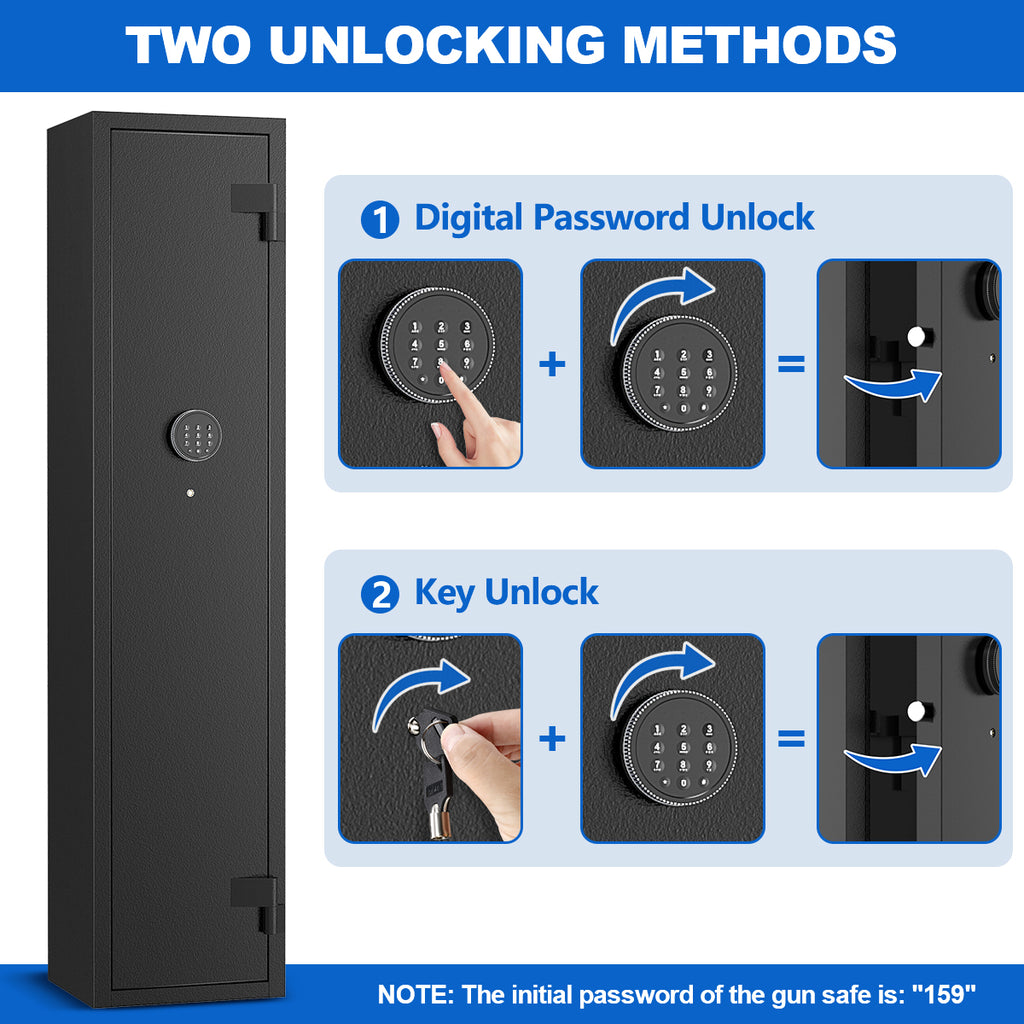 TWO UNLOCKING METHODS

1 Digital Password Unlock

1 2 3
4 5 6
7 8 9
0

+

1 2 3
4 5 6
7 8 9
0

=

2 Key Unlock

+

1 2 3
4 5 6
7 8 9
0

=

NOTE: The initial password of the gun safe is: "159"