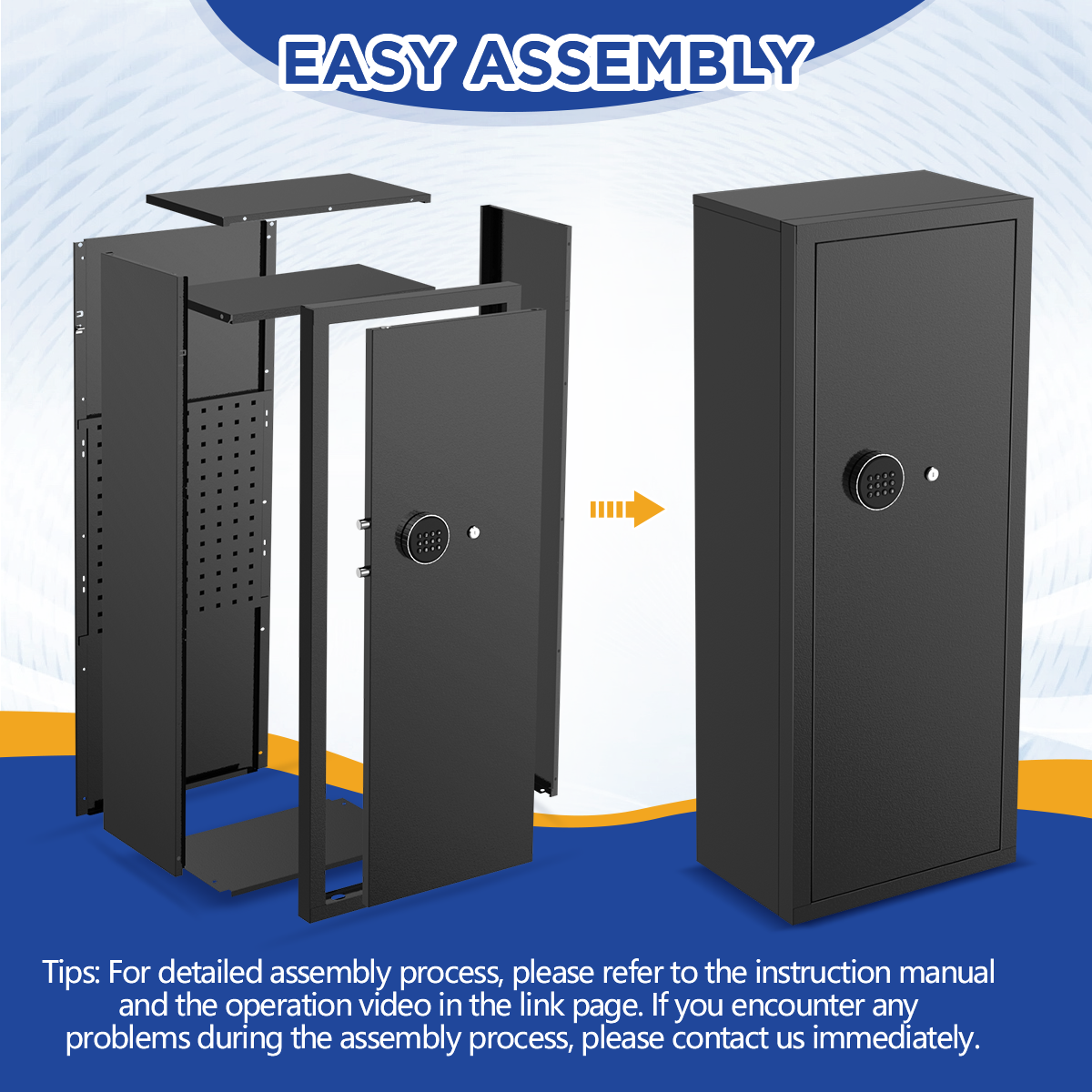 EASY ASSEMBLY

Tips: For detailed assembly process, please refer to the instruction manual and the operation video in the link page. If you encounter any problems during the assembly process, please contact us immediately.