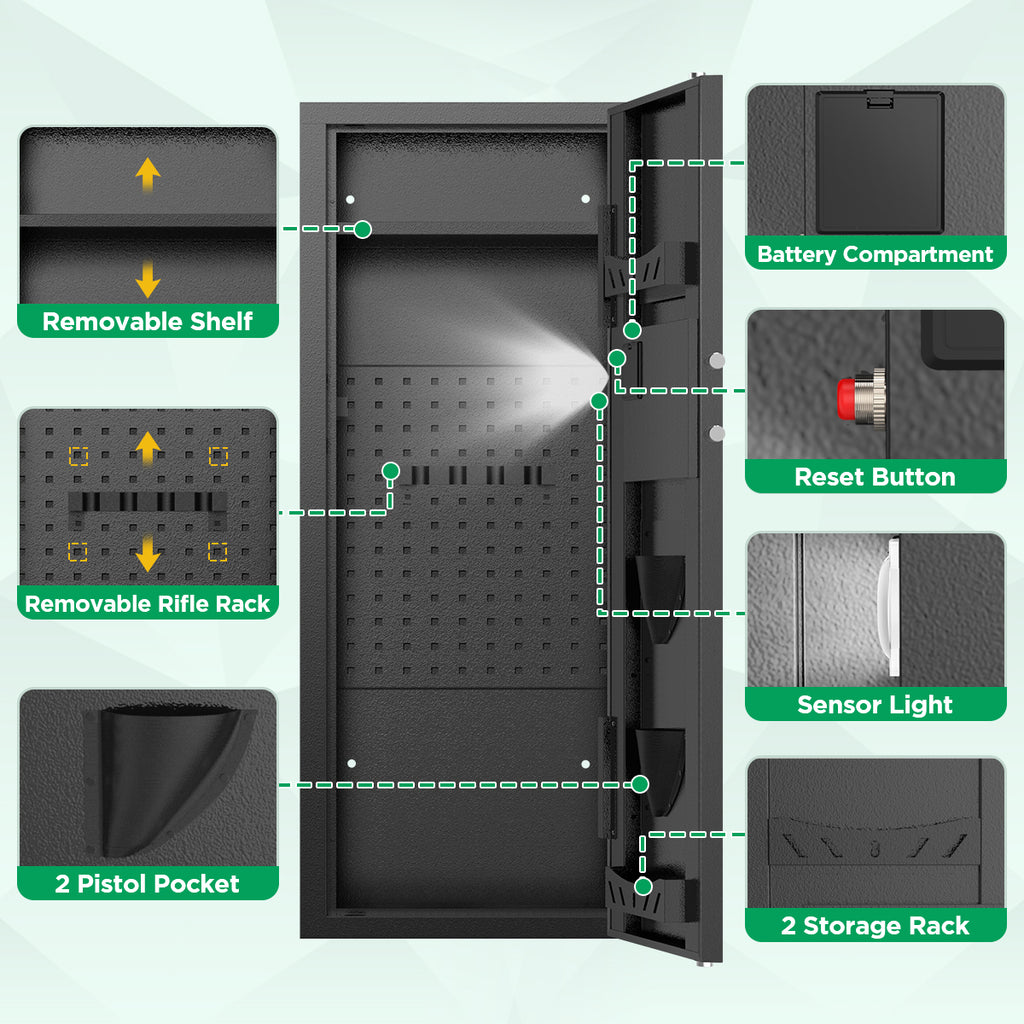 Removable Shelf

Removable Rifle Rack

2 Pistol Pocket

Battery Compartment

Reset Button

Sensor Light

2 Storage Rack