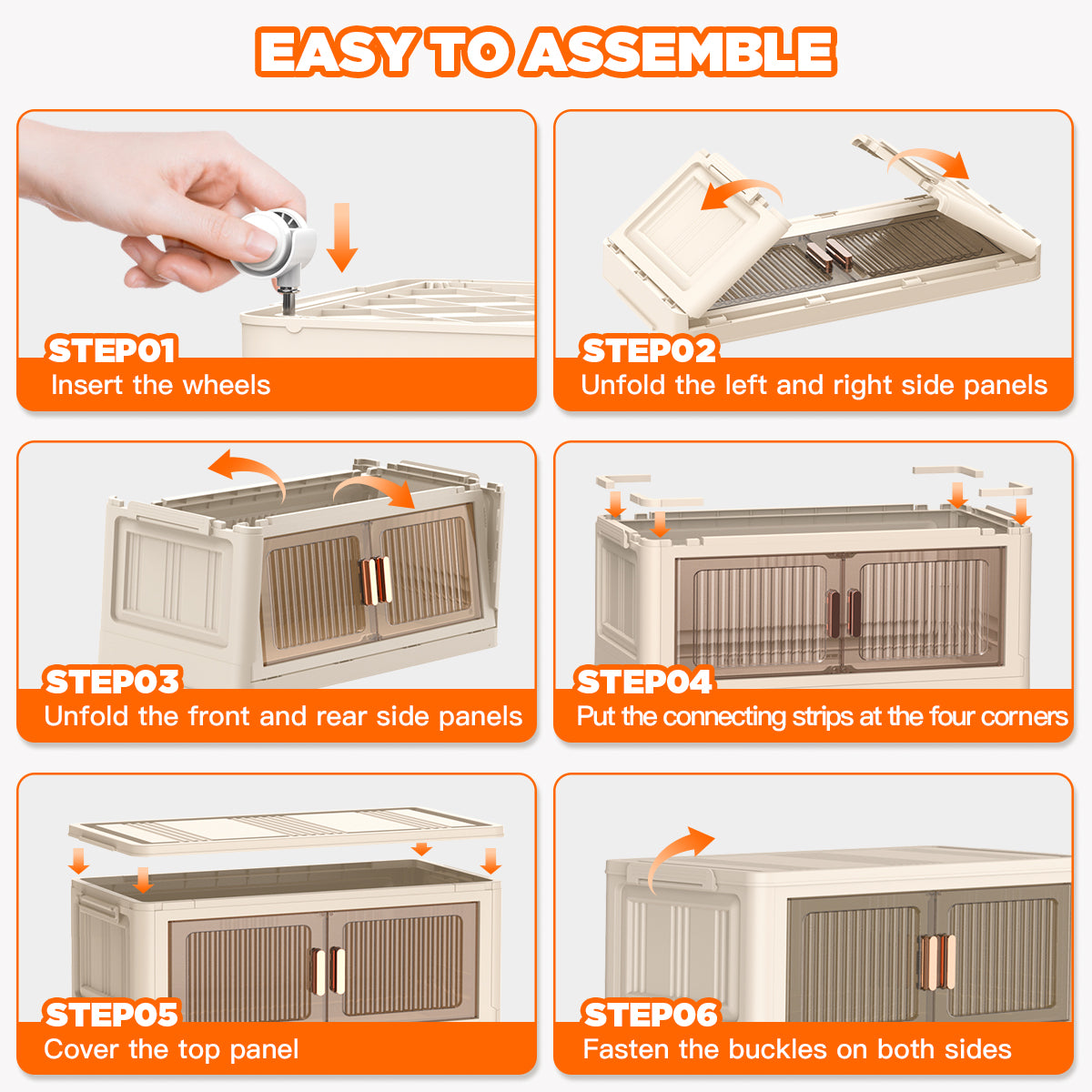 EASY TO ASSEMBLE

STEP01
Insert the wheels

STEP02
Unfold the left and right side panels

STEP03
Unfold the front and rear side panels

STEP04
Put the connecting strips at the four corners

STEP05
Cover the top panel

STEP06
Fasten the buckles on both sides