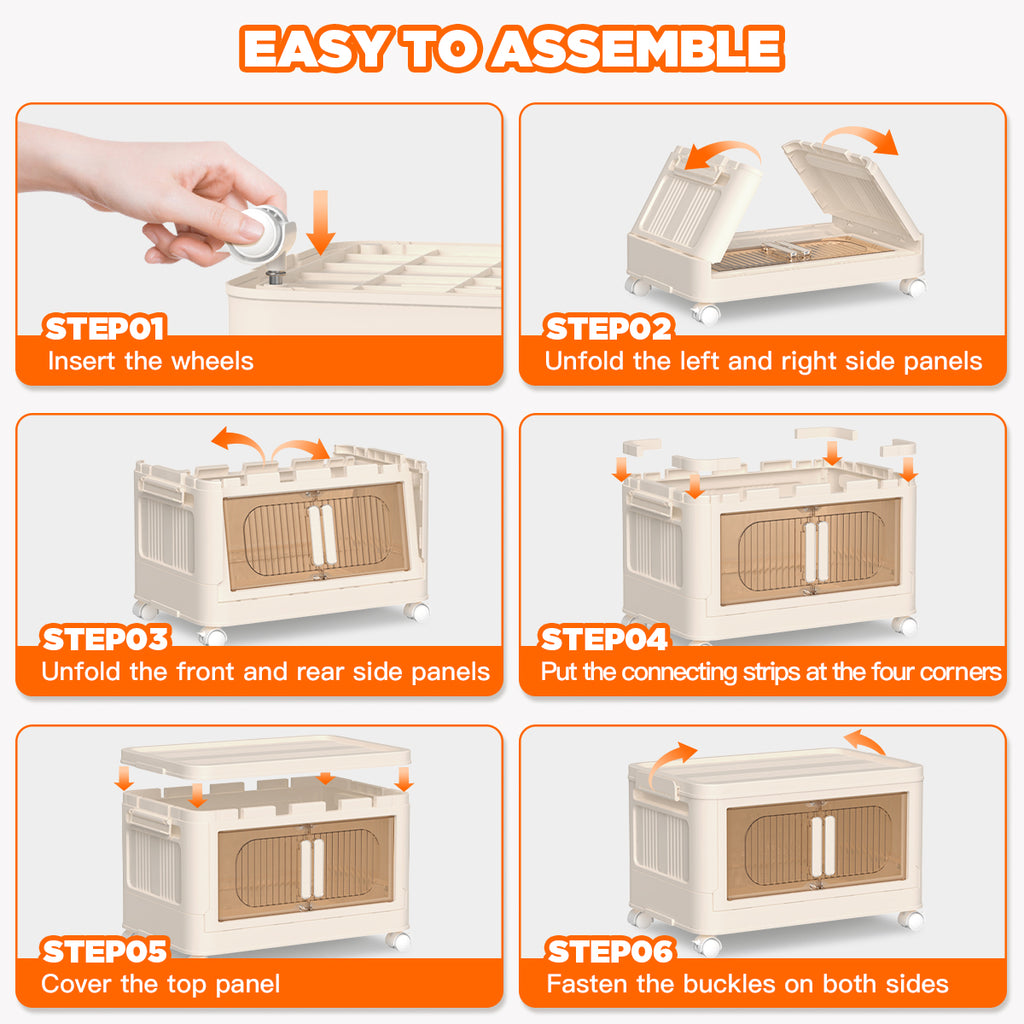 EASY TO ASSEMBLE

STEP01
Insert the wheels

STEP02
Unfold the left and right side panels

STEP03
Unfold the front and rear side panels

STEP04
Put the connecting strips at the four corners

STEP05
Cover the top panel

STEP06
Fasten the buckles on both sides