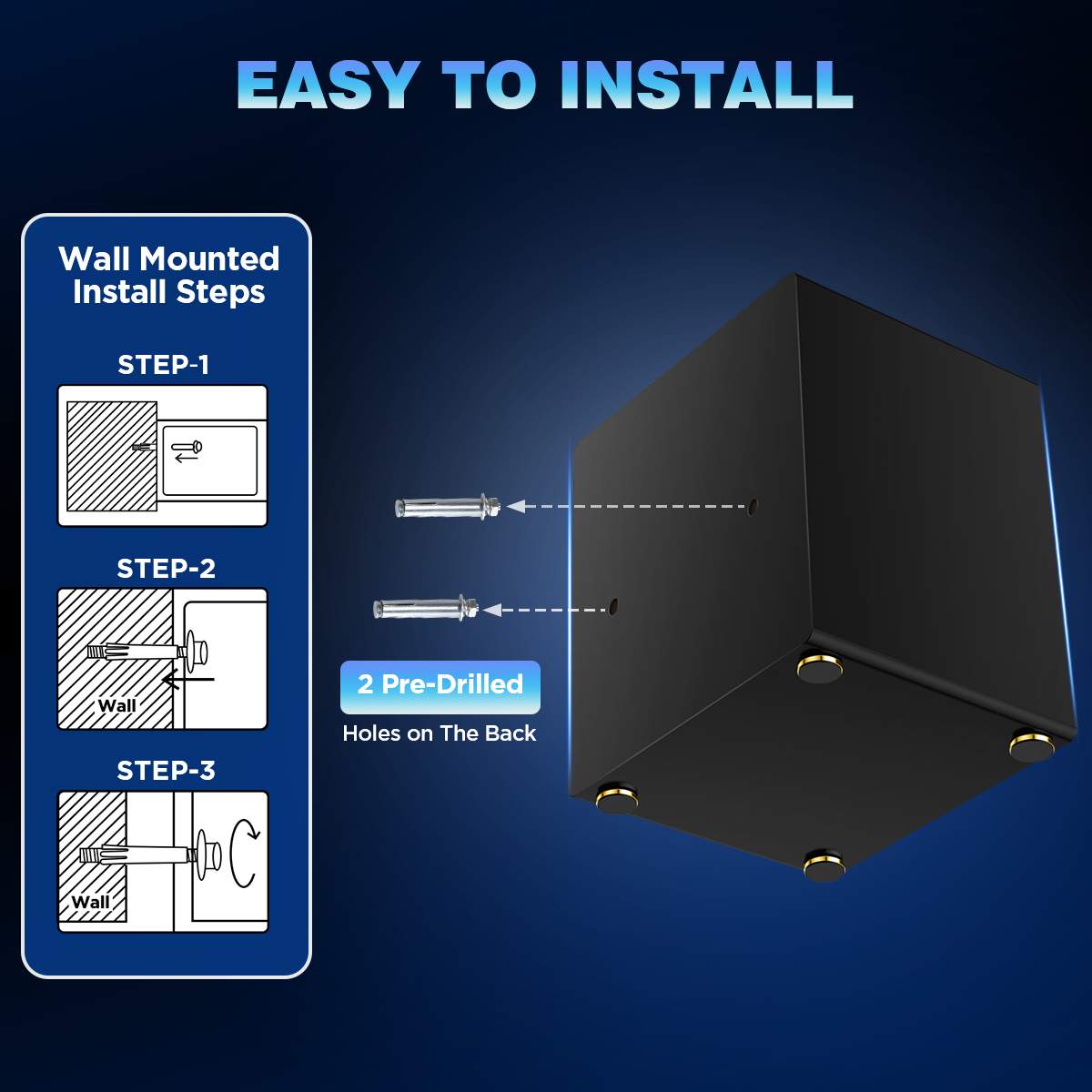 EASY TO INSTALL

Wall Mounted Install Steps

STEP-1

STEP-2

Wall

STEP-3

Wall

2 Pre-Drilled

Holes on The Back